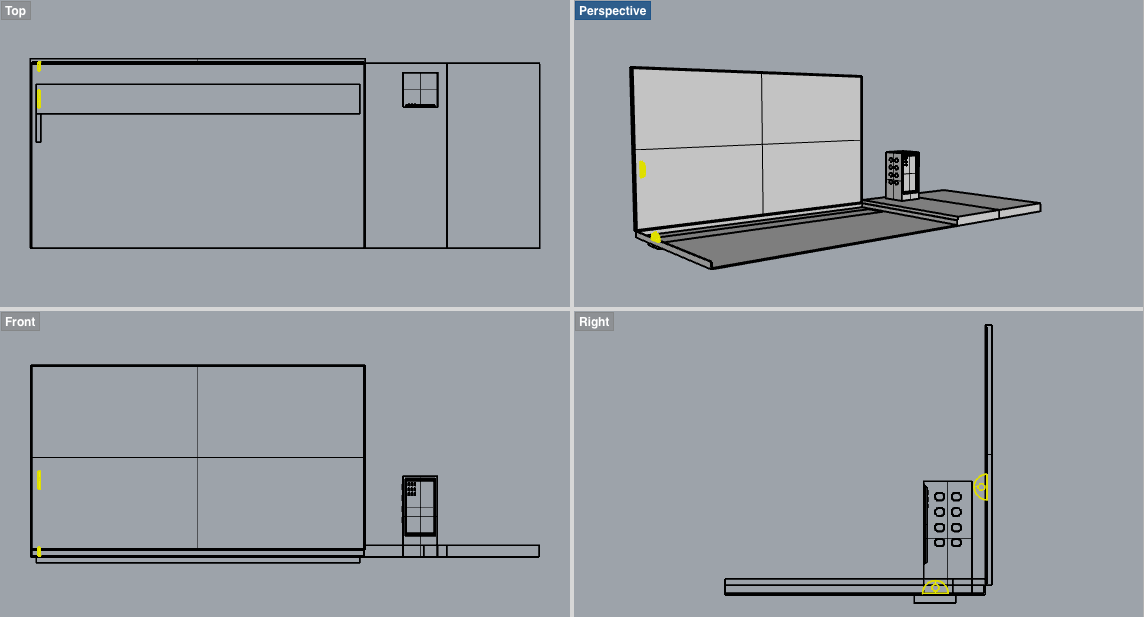 Top

Perspective

Front

Right