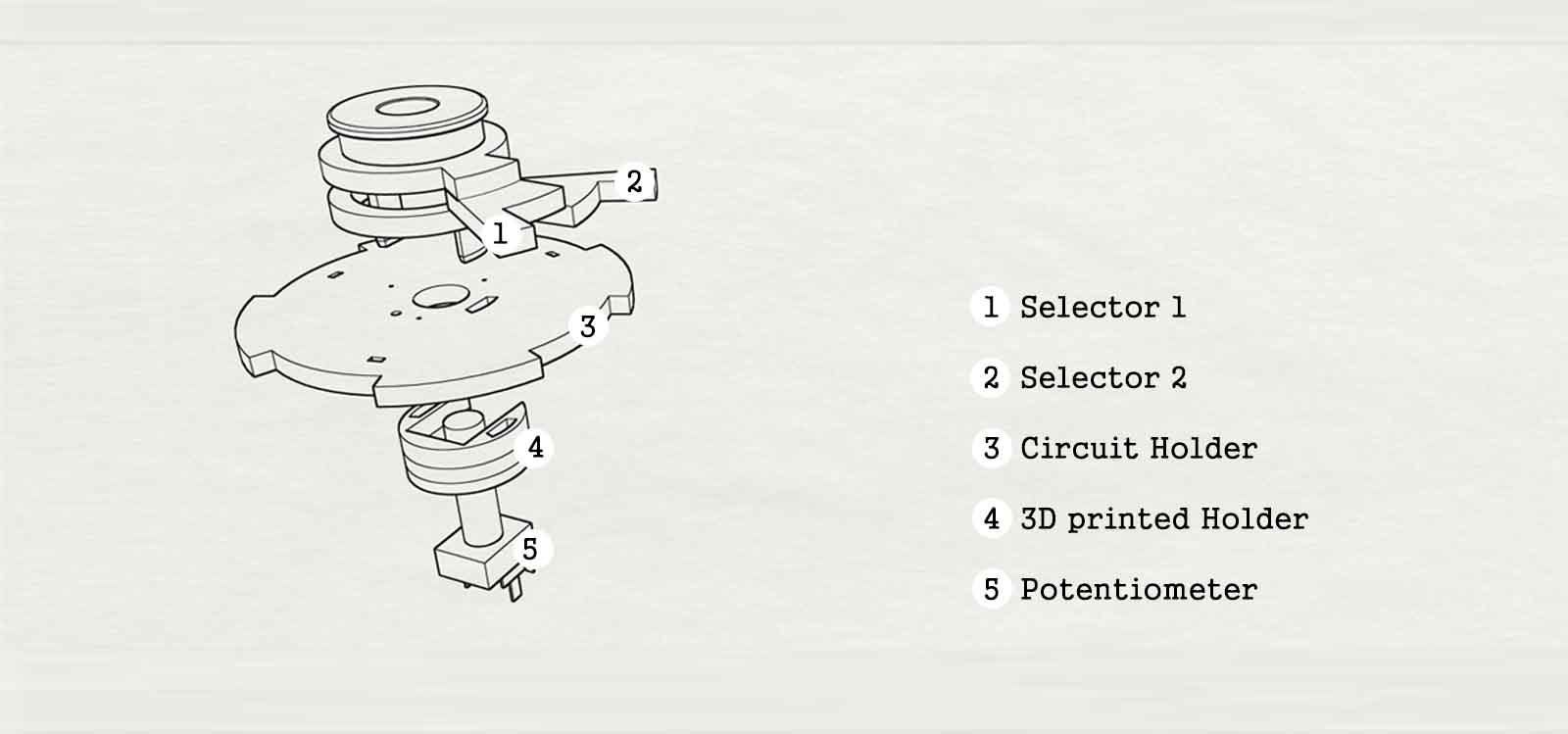 2

1

3

4

5

1 Selector 1

2 Selector 2

3 Circuit Holder

4 3D printed Holder

5 Potentiometer