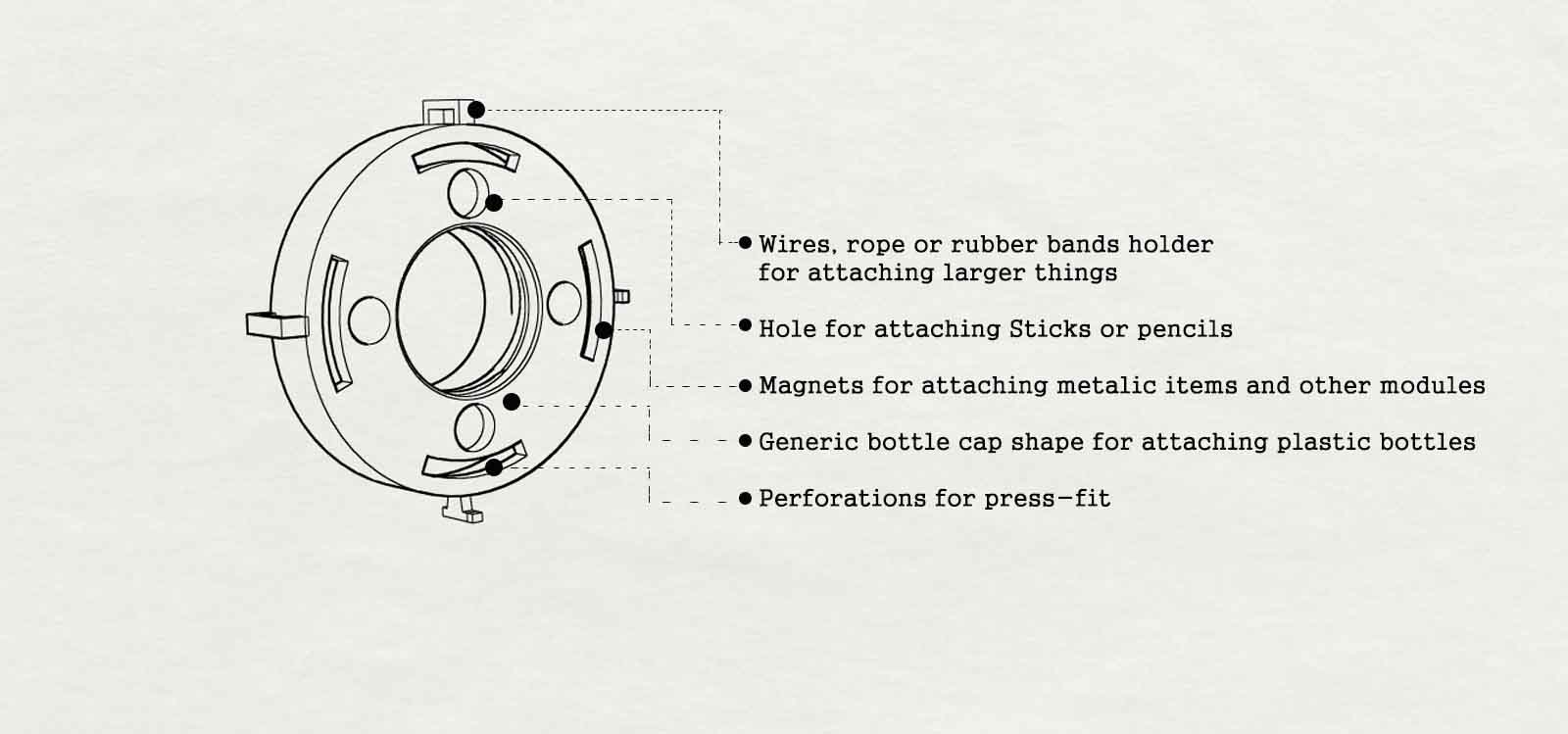 Wires, rope or rubber bands holder for attaching larger things

Hole for attaching Sticks or pencils

Magnets for attaching metalic items and other modules

Generic bottle cap shape for attaching plastic bottles

Perforations for press-fit