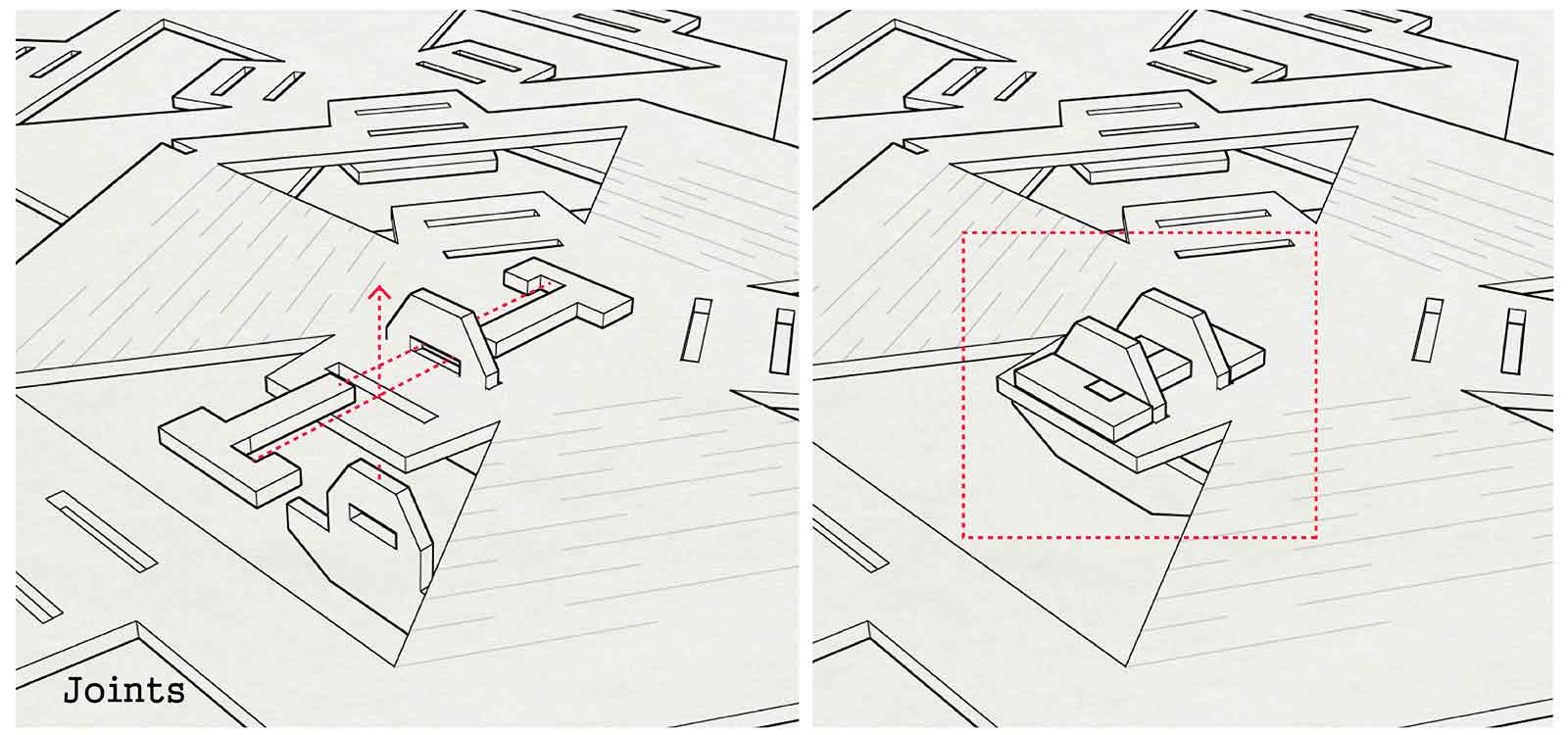 Joints