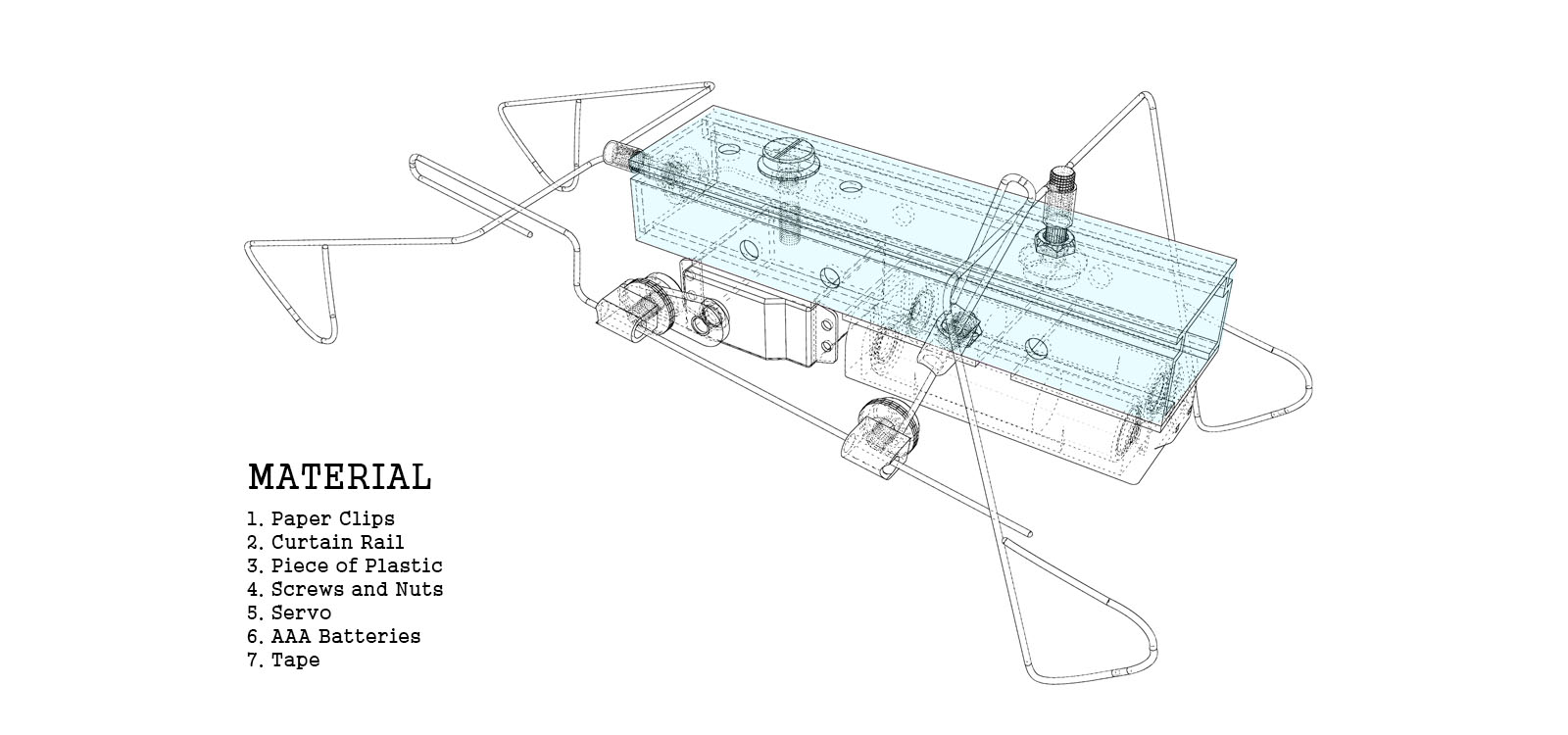 MATERIAL

1. Paper Clips
2. Curtain Rail
3. Piece of Plastic
4. Screws and Nuts
5. Servo
6. AAA Batteries
7. Tape