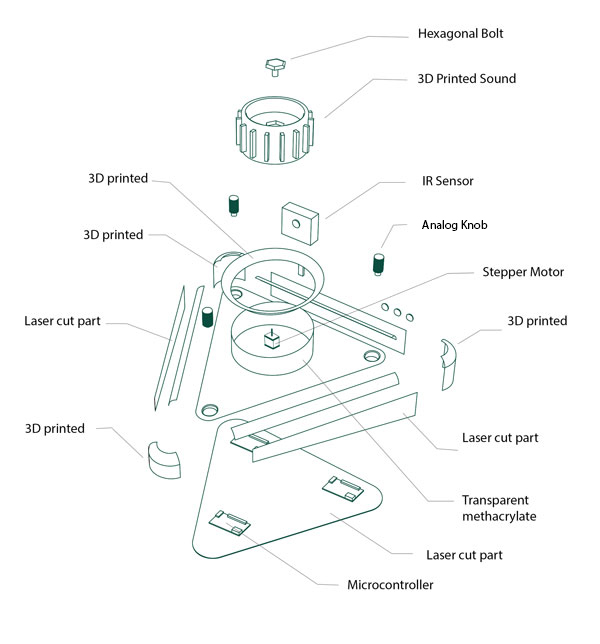 Hexagonal Bolt

3D Printed Sound

3D printed

IR Sensor

Analog Knob

3D printed

Stepper Motor

Laser cut part

3D printed

3D printed

Laser cut part

Transparent methacrylate

Laser cut part

Microcontroller