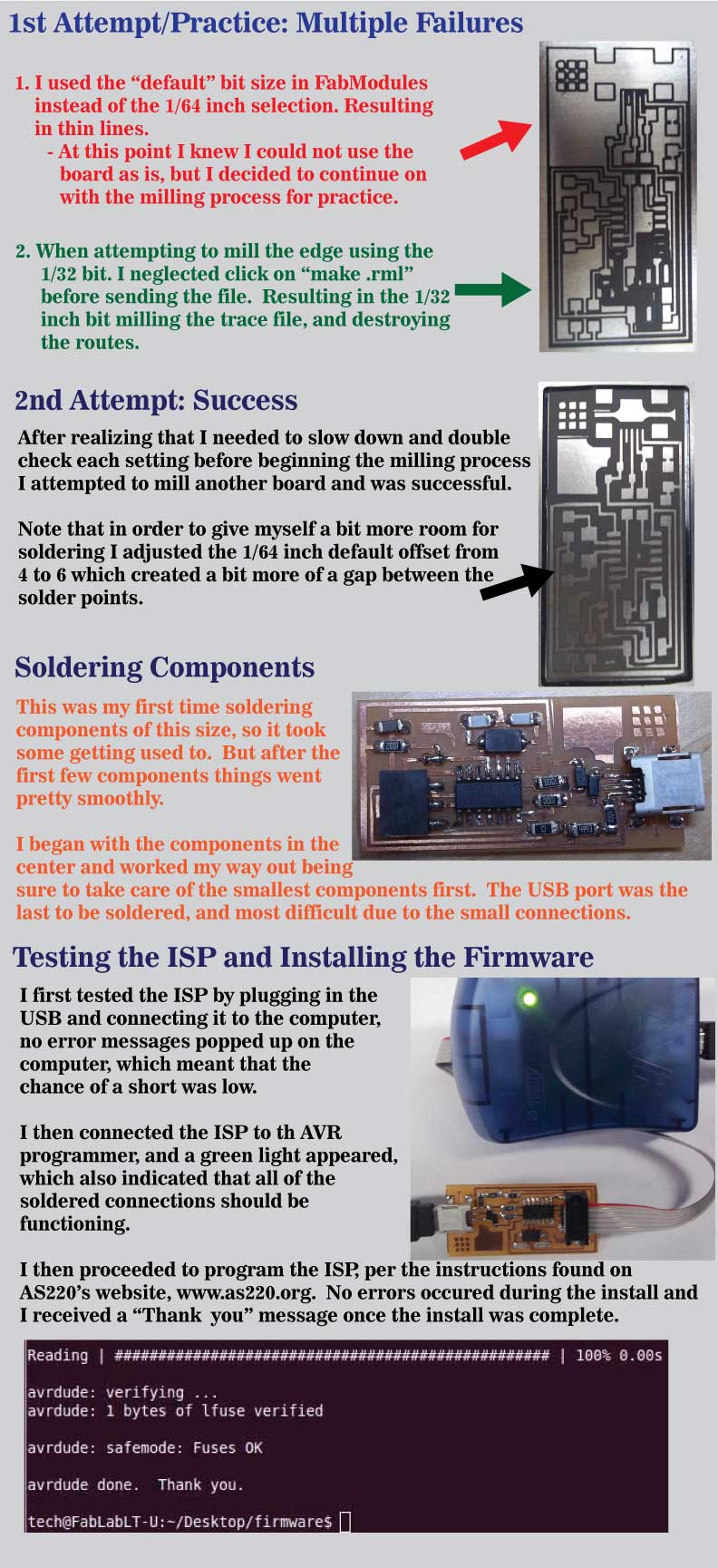 1st Attempt/Practice: Multiple Failures

1. I used the “default” bit size in FabModules instead of the 1/64 inch selection. Resulting in thin lines.
- At this point I knew I could not use the board as is, but I decided to continue on with the milling process for practice.

2. When attempting to mill the edge using the 1/32 bit. I neglected click on “make .rml” before sending the file. Resulting in the 1/32 inch bit milling the trace file, and destroying the routes.

2nd Attempt: Success

After realizing that I needed to slow down and double check each setting before beginning the milling process I attempted to mill another board and was successful.

Note that in order to give myself a bit more room for soldering I adjusted the 1/64 inch default offset from 4 to 6 which created a bit more of a gap between the solder points.

Soldering Components

This was my first time soldering components of this size, so it took some getting used to. But after the first few components things went pretty smoothly.

I began with the components in the center and worked my way out being sure to take care of the smallest components first. The USB port was the last to be soldered, and most difficult due to the small connections.

Testing the ISP and Installing the Firmware

I first tested the ISP by plugging in the USB and connecting it to the computer, no error messages popped up on the computer, which meant that the chance of a short was low.

I then connected the ISP to th AVR programmer, and a green light appeared, which also indicated that all of the soldered connections should be functioning.

I then proceeded to program the ISP, per the instructions found on AS220’s website, www.as220.org. No errors occured during the install and I received a “Thank you” message once the install was complete.

Reading | ################################################## | 100% 0.00s

avrdude: verifying ...
avrdude: 1 bytes of lfuse verified

avrdude: safemode: Fuses OK

avrdude done. Thank you.

tech@FabLabLT-U:~/Desktop/firmware$