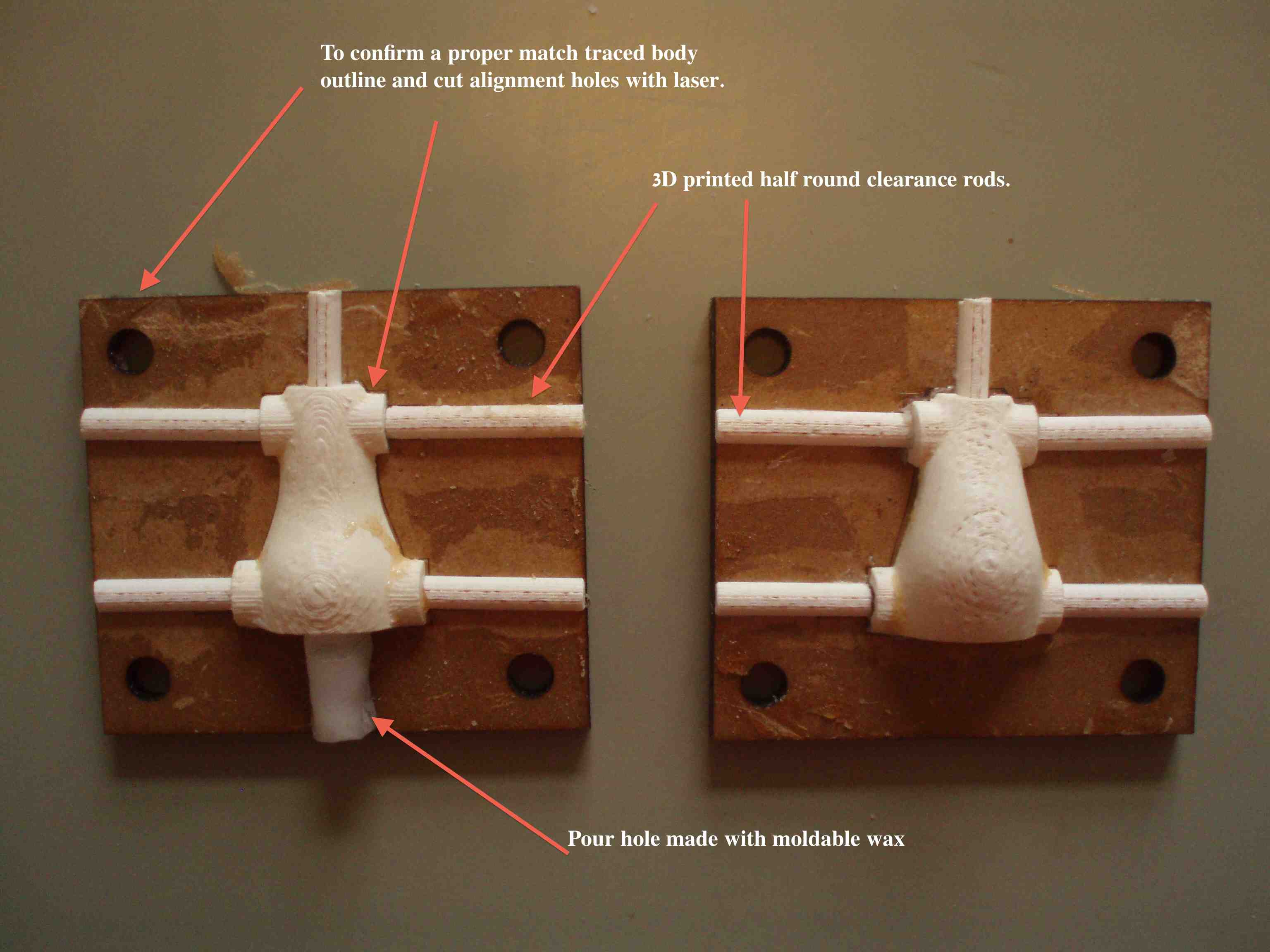 To confirm a proper match traced body outline and cut alignment holes with laser.

3D printed half round clearance rods.

Pour hole made with moldable wax